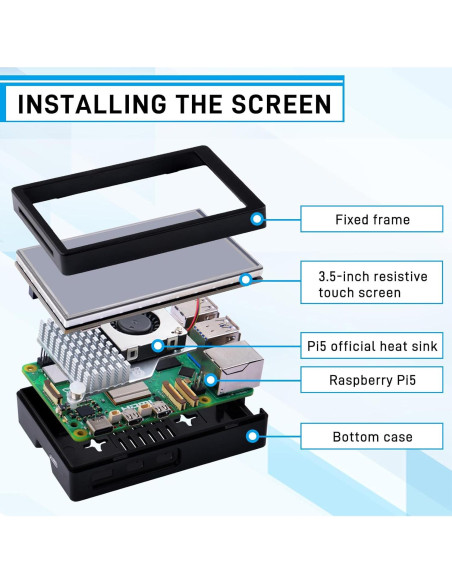 INSTALLING THE SCREEN

Fixed frame

3.5-inch resistive touch screen

Pi5 official heat sink

Raspberry Pi5

Bottom case