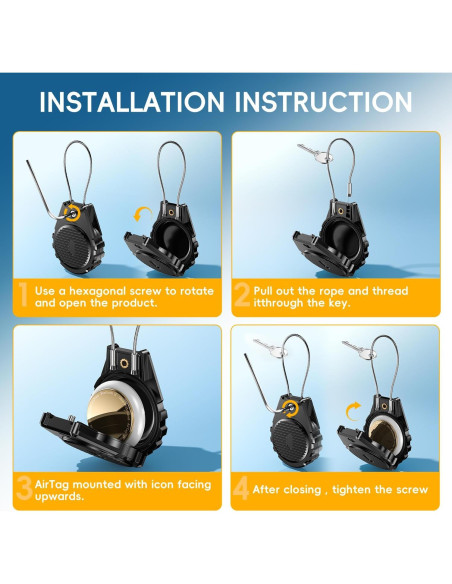 INSTALLATION INSTRUCTION

1 Use a hexagonal screw to rotate and open the product.

2 Pull out the rope and thread itthrough the key.

3 AirTag mounted with icon facing upwards.

4 After closing , tighten the screw