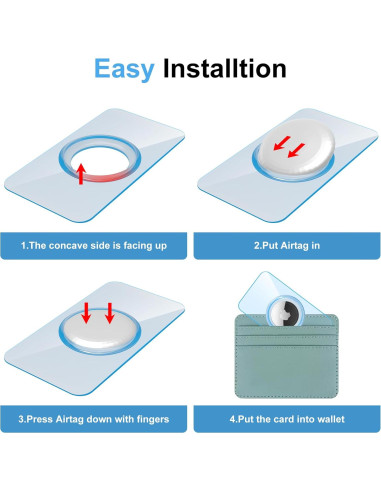 Easy Installtion

1.The concave side is facing up

2.Put Airtag in

3.Press Airtag down with fingers

4.Put the card into wallet