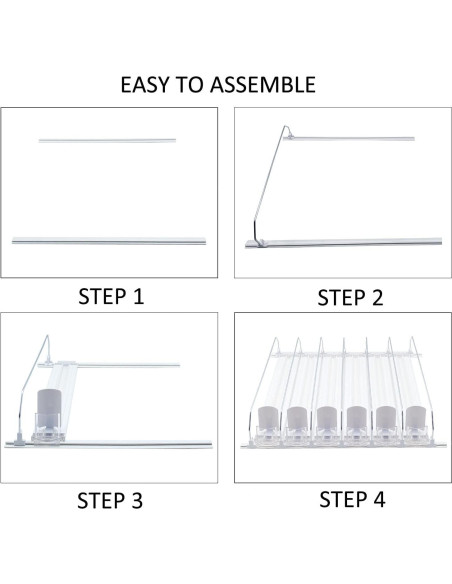 EASY TO ASSEMBLE

STEP 1

STEP 2

STEP 3

STEP 4