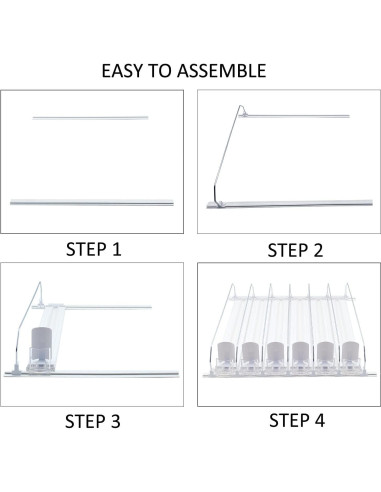 EASY TO ASSEMBLE

STEP 1

STEP 2

STEP 3

STEP 4