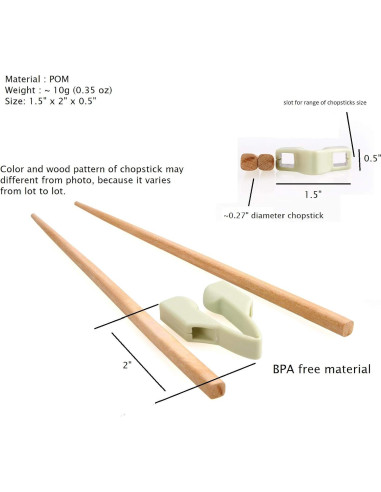 Material : POM
Weight : ~ 10g (0.35 oz)
Size: 1.5" x 2" x 0.5"

slot for range of chopsticks size

0.5"

1.5"

~0.27" diameter chopstick

Color and wood pattern of chopstick may different from photo, because it varies from lot to lot.

2"

BPA free material