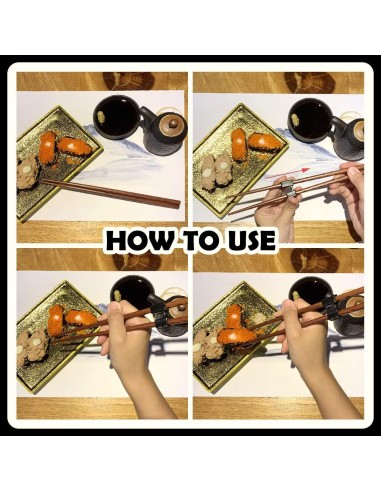 HOW TO USE