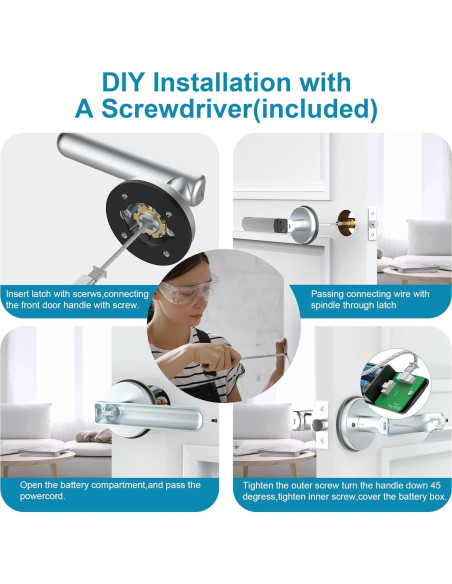 DIY Installation with
A Screwdriver(included)

Insert latch with scerws,connecting the front door handle with screw.

Passing connecting wire with spindle through latch

Open the battery compartment,and pass the powercord.

Tighten the outer screw turn the handle down 45 degress,tighten inner screw,cover the battery box.