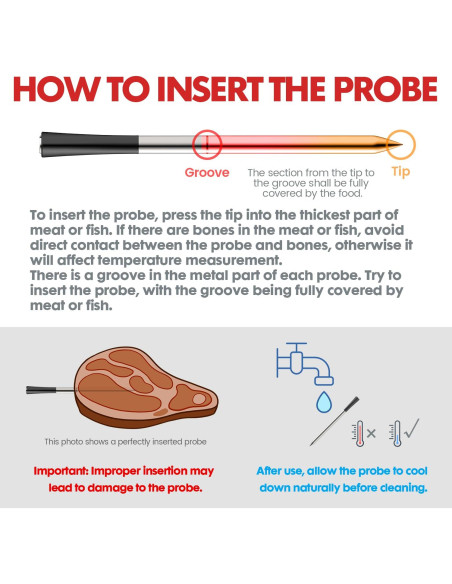 HOW TO INSERT THE PROBE

Groove

The section from the tip to the groove shall be fully covered by the food.

Tip

To insert the probe, press the tip into the thickest part of meat or fish. If there are bones in the meat or fish, avoid direct contact between the probe and bones, otherwise it will affect temperature measurement.
There is a groove in the metal part of each probe. Try to insert the probe, with the groove being fully covered by meat or fish.

This photo shows a perfectly inserted probe

Important: Improper insertion may lead to damage to the probe.

After use, allow the probe to cool down naturally before cleaning.