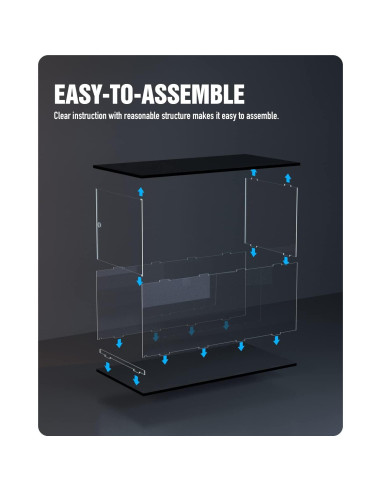 EASY-TO-ASSEMBLE
Clear instruction with reasonable structure makes it easy to assemble.