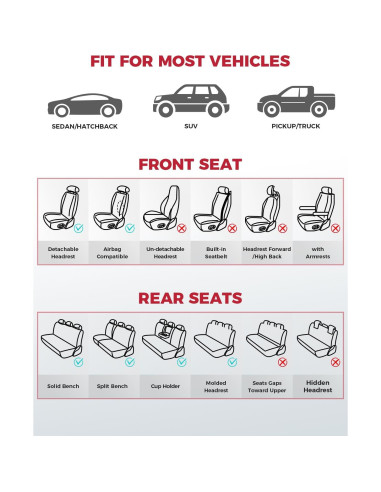 FIT FOR MOST VEHICLES

SEDAN/HATCHBACK

SUV

PICKUP/TRUCK

FRONT SEAT

Detachable Headrest

Airbag Compatible

Un-detachable Headrest

Built-in Seatbelt

Headrest Forward /High Back

with Armrests

REAR SEATS

Solid Bench

Split Bench

Cup Holder

Molded Headrest

Seats Gaps Toward Upper

Hidden Headrest