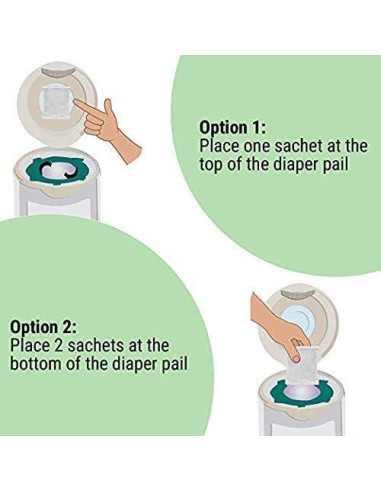 Option 1:
Place one sachet at the top of the diaper pail

Option 2:
Place 2 sachets at the bottom of the diaper pail