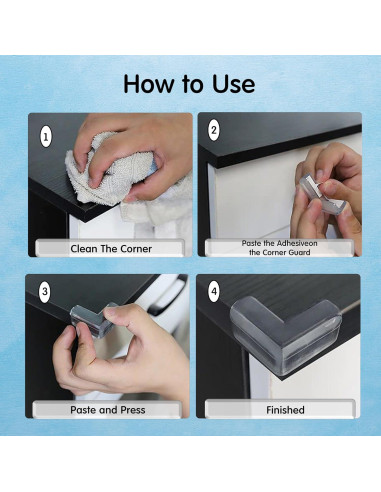 How to Use

1

Clean The Corner

2

Paste the Adhesiveon the Corner Guard

3

Paste and Press

4

Finished