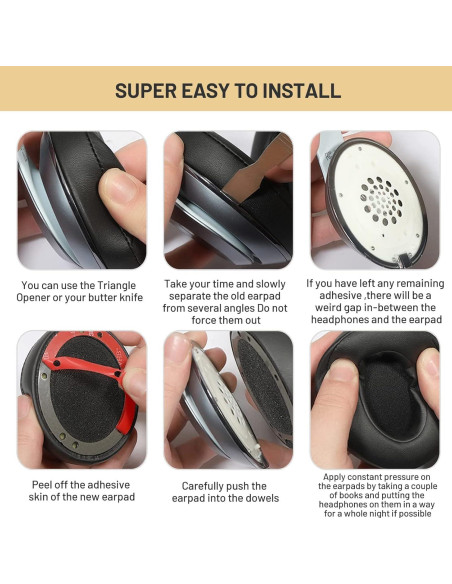 SUPER EASY TO INSTALL

You can use the Triangle Opener or your butter knife

Take your time and slowly separate the old earpad from several angles Do not force them out

If you have left any remaining adhesive ,there will be a weird gap in-between the headphones and the earpad

Peel off the adhesive skin of the new earpad

Carefully push the earpad into the dowels

Apply constant pressure on the earpads by taking a couple of books and putting the headphones on them in a way for a whole night if possible