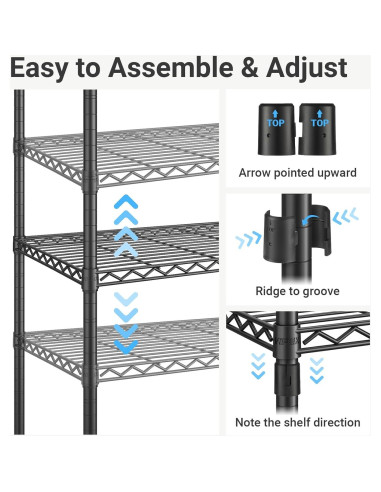 Easy to Assemble & Adjust

TOP TOP

Arrow pointed upward

Ridge to groove

Note the shelf direction