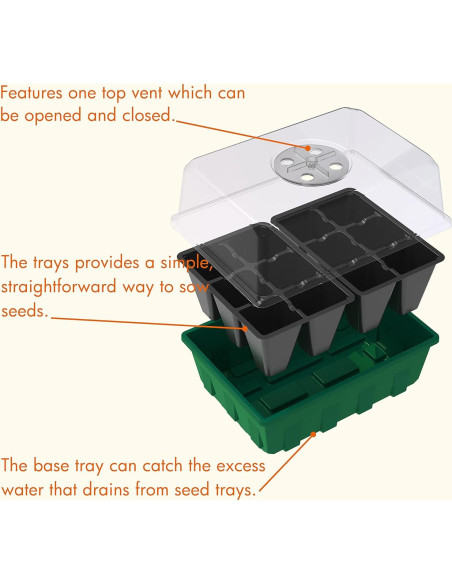 Features one top vent which can be opened and closed.

The trays provides a simple, straightforward way to sow seeds.

The base tray can catch the excess water that drains from seed trays.