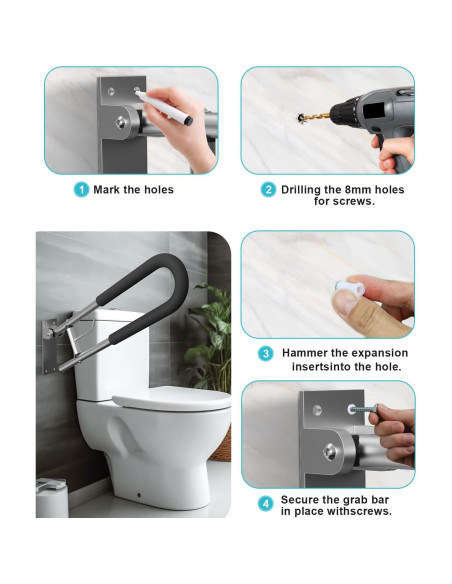 1 Mark the holes

2 Drilling the 8mm holes for screws.

3 Hammer the expansion insertsinto the hole.

4 Secure the grab bar in place withscrews.