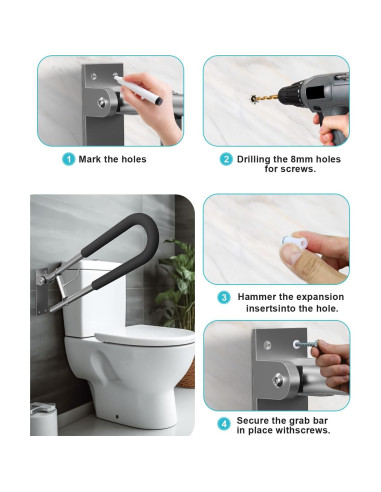 1 Mark the holes

2 Drilling the 8mm holes for screws.

3 Hammer the expansion insertsinto the hole.

4 Secure the grab bar in place withscrews.