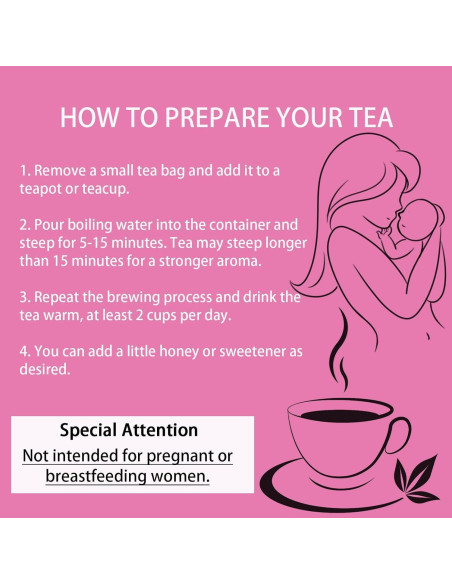 HOW TO PREPARE YOUR TEA

1. Remove a small tea bag and add it to a teapot or teacup.

2. Pour boiling water into the container and steep for 5-15 minutes. Tea may steep longer than 15 minutes for a stronger aroma.

3. Repeat the brewing process and drink the tea warm, at least 2 cups per day.

4. You can add a little honey or sweetener as desired.

Special Attention

Not intended for pregnant or breastfeeding women.