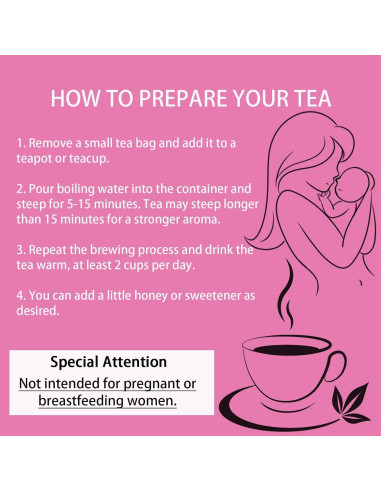 HOW TO PREPARE YOUR TEA

1. Remove a small tea bag and add it to a teapot or teacup.

2. Pour boiling water into the container and steep for 5-15 minutes. Tea may steep longer than 15 minutes for a stronger aroma.

3. Repeat the brewing process and drink the tea warm, at least 2 cups per day.

4. You can add a little honey or sweetener as desired.

Special Attention

Not intended for pregnant or breastfeeding women.