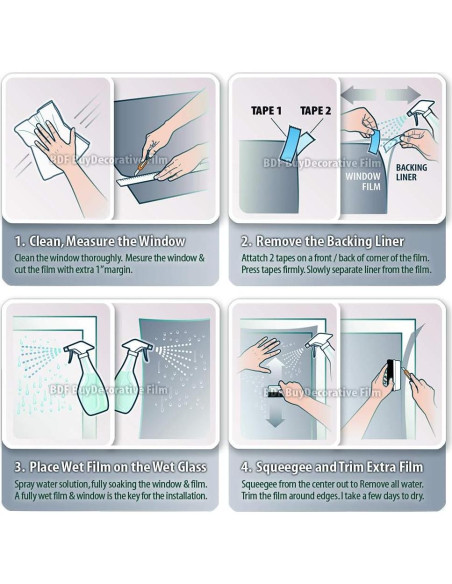 BDF BuyDecorative Film

1. Clean, Measure the Window
Clean the window thoroughly. Mesure the window & cut the film with extra 1" margin.

TAPE 1
TAPE 2
BDF BuyDecorative Film
WINDOW FILM
BACKING LINER

2. Remove the Backing Liner
Attatch 2 tapes on a front / back of corner of the film. Press tapes firmly. Slowly separate liner from the film.

BDF BuyDecorative Film

3. Place Wet Film on the Wet Glass
Spray water solution, fully soaking the window & film. A fully wet film & window is the key for the installation.

BDF BuyDecorative Film

4. Squeegee and Trim Extra Film
Squeegee from the center out to Remove all water. Trim the film around edges. I take a few days to dry.