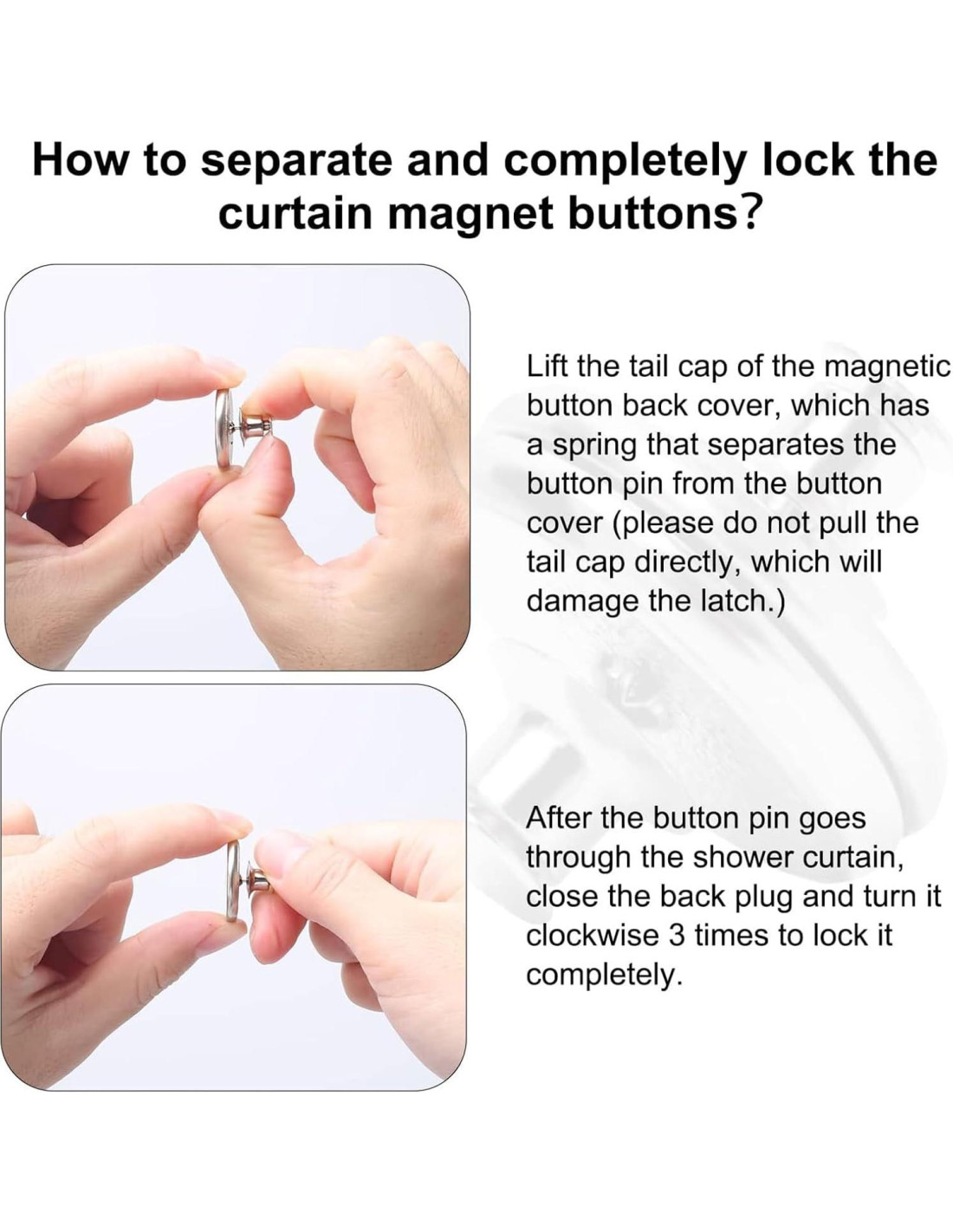 How to separate and completely lock the curtain magnet buttons?

Lift the tail cap of the magnetic button back cover, which has a spring that separates the button pin from the button cover (please do not pull the tail cap directly, which will damage the latch.)

After the button pin goes through the shower curtain, close the back plug and turn it clockwise 3 times to lock it completely.