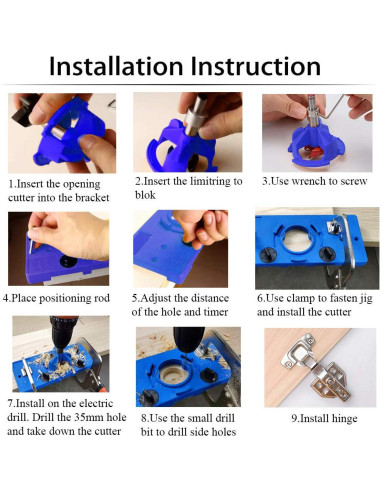 Installation Instruction

1.Insert the opening cutter into the bracket

2.Insert the limitring to blok

3.Use wrench to screw

4.Place positioning rod

5.Adjust the distance of the hole and timer

6.Use clamp to fasten jig and install the cutter

7.Install on the electric drill. Drill the 35mm hole and take down the cutter

8.Use the small drill bit to drill side holes

9.Install hinge