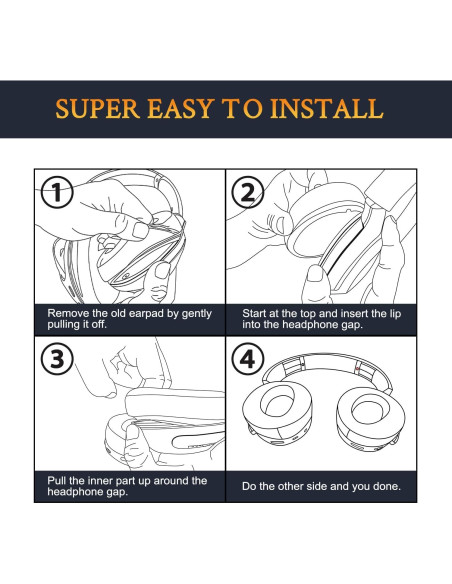 SUPER EASY TO INSTALL

1

Remove the old earpad by gently pulling it off.

2

Start at the top and insert the lip into the headphone gap.

3

Pull the inner part up around the headphone gap.

4

Do the other side and you done.