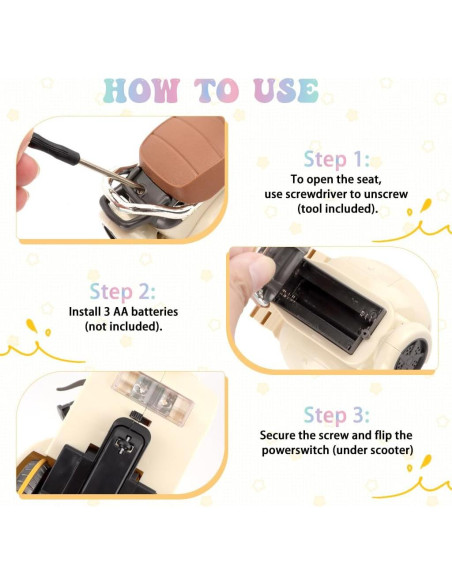 HOW TO USE

Step 1:
To open the seat, use screwdriver to unscrew (tool included).

Step 2:
Install 3 AA batteries (not included).

Step 3:
Secure the screw and flip the powerswitch (under scooter)