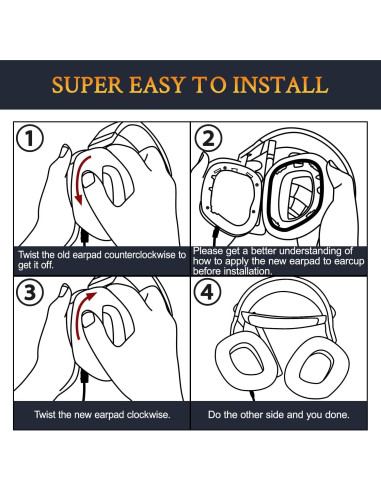 SUPER EASY TO INSTALL

1

Twist the old earpad counterclockwise to get it off.

2

Please get a better understanding of how to apply the new earpad to earcup before installation.

3

Twist the new earpad clockwise.

4

Do the other side and you done.