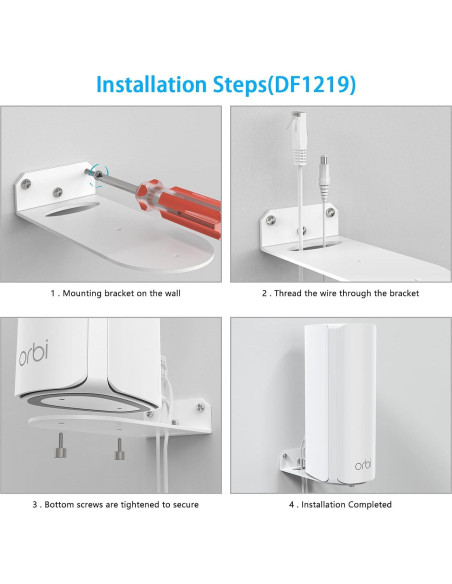 Installation Steps(DF1219)

1 . Mounting bracket on the wall

2 . Thread the wire through the bracket

orbi

3 . Bottom screws are tightened to secure

orbi

4 . Installation Completed