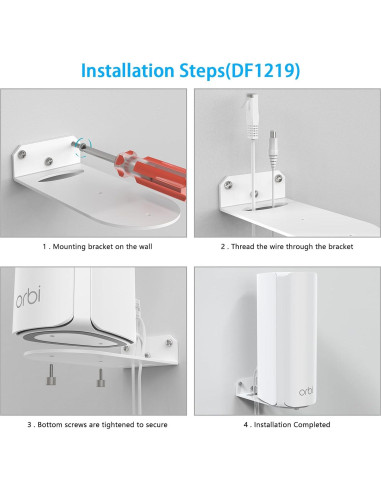 Installation Steps(DF1219)

1 . Mounting bracket on the wall

2 . Thread the wire through the bracket

orbi

3 . Bottom screws are tightened to secure

orbi

4 . Installation Completed