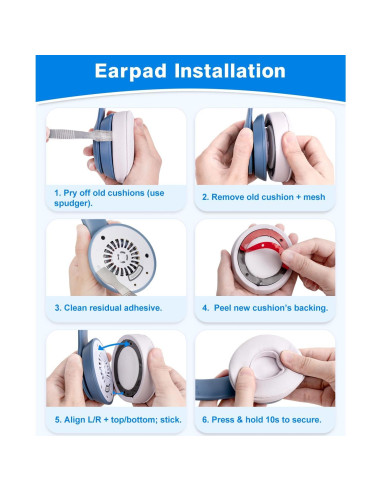 Earpad Installation

1. Pry off old cushions (use spudger).

2. Remove old cushion + mesh

3. Clean residual adhesive.

4. Peel new cushion's backing.

5. Align L/R + top/bottom; stick.

6. Press & hold 10s to secure.