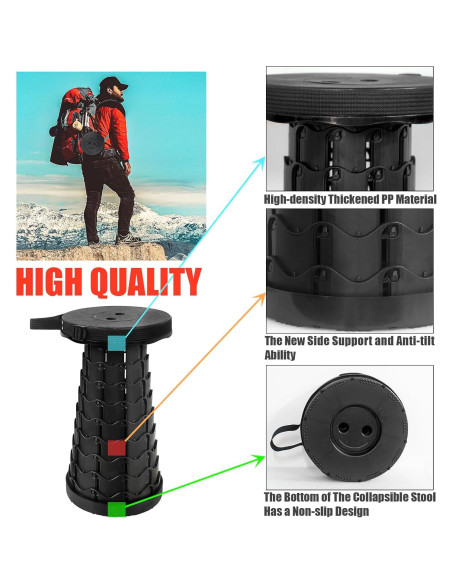 HIGH QUALITY

High-density Thickened PP Material

The New Side Support and Anti-tilt Ability

The Bottom of The Collapsible Stool Has a Non-slip Design