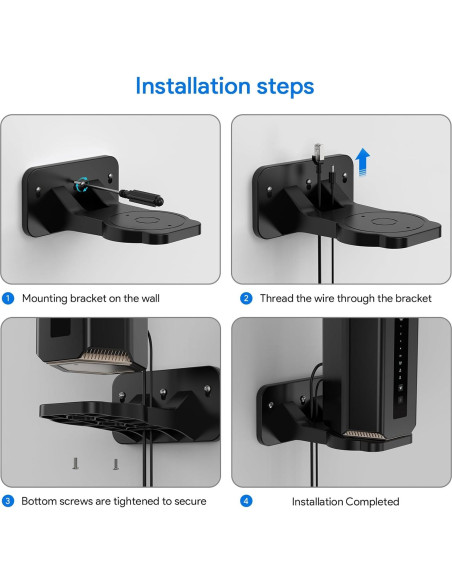 Installation steps

1 Mounting bracket on the wall

2 Thread the wire through the bracket

3 Bottom screws are tightened to secure

4 Installation Completed