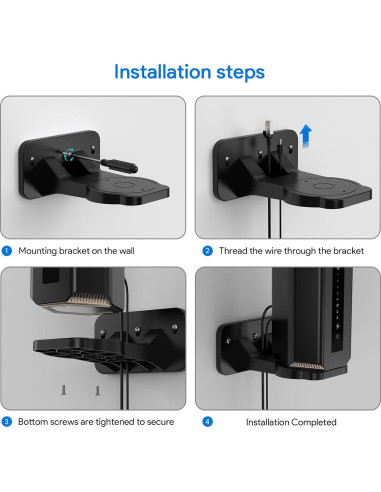 Installation steps

1 Mounting bracket on the wall

2 Thread the wire through the bracket

3 Bottom screws are tightened to secure

4 Installation Completed