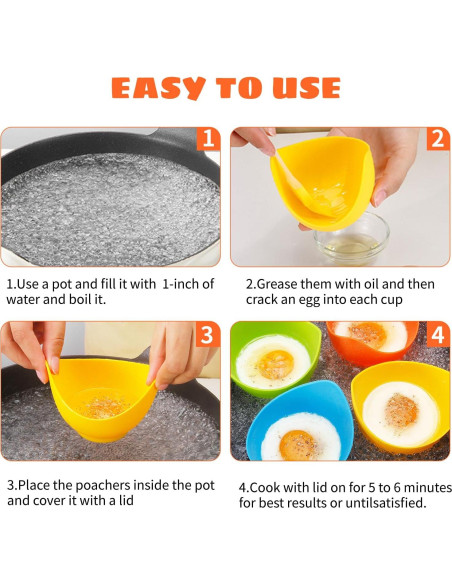 EASY TO USE

1

2

1.Use a pot and fill it with 1-inch of water and boil it.

2.Grease them with oil and then crack an egg into each cup

3

4

3.Place the poachers inside the pot and cover it with a lid

4.Cook with lid on for 5 to 6 minutes for best results or untilsatisfied.