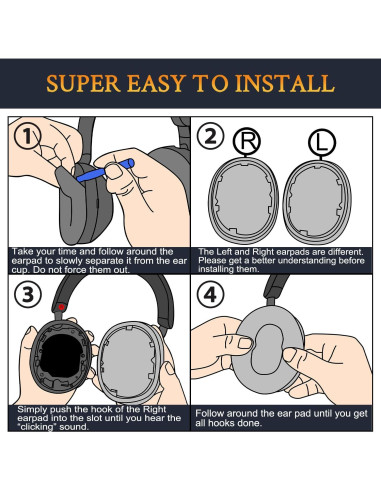 SUPER EASY TO INSTALL

1

Take your time and follow around the earpad to slowly separate it from the ear cup. Do not force them out.

2

R

L

The Left and Right earpads are different. Please get a better understanding before installing them.

3

Simply push the hook of the Right earpad into the slot until you hear the "clicking" sound.

4

Follow around the ear pad until you get all hooks done.