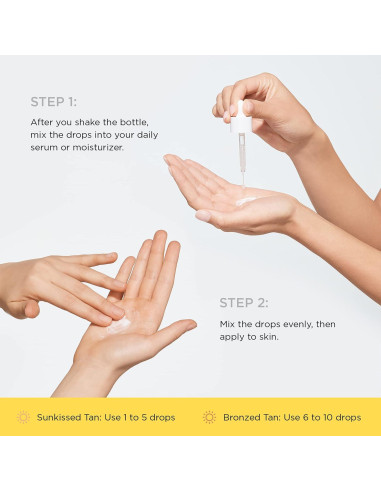 STEP 1:

After you shake the bottle, mix the drops into your daily serum or moisturizer.

STEP 2:

Mix the drops evenly, then apply to skin.

Sunkissed Tan: Use 1 to 5 drops

Bronzed Tan: Use 6 to 10 drops