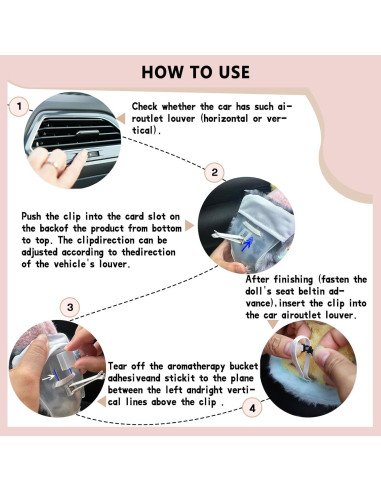 HOW TO USE

1

Check whether the car has such airoutlet louver (horizontal or vertical).

2

Push the clip into the card slot on the backof the product from bottom to top. The clipdirection can be adjusted according to thedirection of the vehicle's louver.

After finishing (fasten the doll's seat beltin advance),insert the clip into the car airoutlet louver.

3

Tear off the aromatherapy bucket adhesiveand stickit to the plane between the left andright vertical lines above the clip .

4