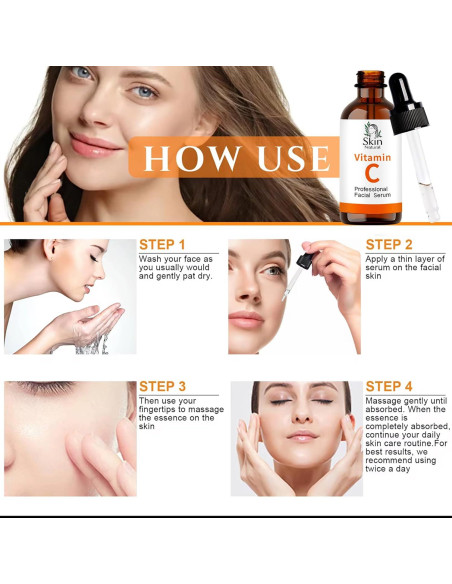 HOW USE

Skin Natural

Vitamin C

Professional Facial Serum

STEP 1

Wash your face as you usually would and gently pat dry.

STEP 2

Apply a thin layer of serum on the facial skin

STEP 3

Then use your fingertips to massage the essence on the skin

STEP 4

Massage gently until absorbed. When the essence is completely absorbed, continue your daily skin care routine.For best results, we recommend using twice a day