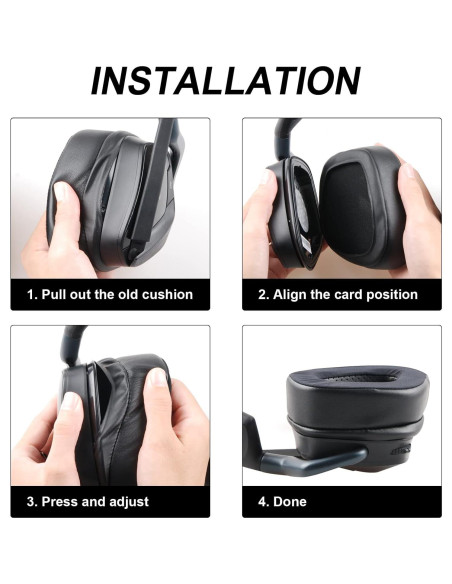 INSTALLATION

1. Pull out the old cushion

2. Align the card position

3. Press and adjust

4. Done