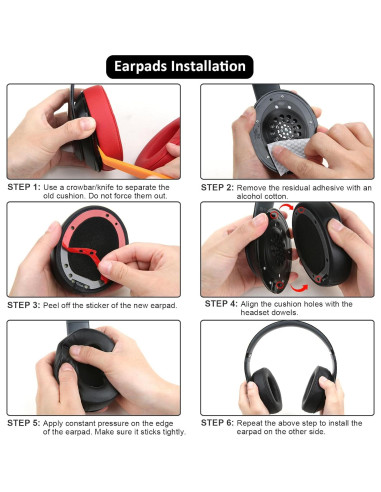 Earpads Installation

STEP 1: Use a crowbar/knife to separate the old cushion. Do not force them out.

STEP 2: Remove the residual adhesive with an alcohol cotton.

STEP 3: Peel off the sticker of the new earpad.

STEP 4: Align the cushion holes with the headset dowels.

STEP 5: Apply constant pressure on the edge of the earpad. Make sure it sticks tightly.

STEP 6: Repeat the above step to install the earpad on the other side.