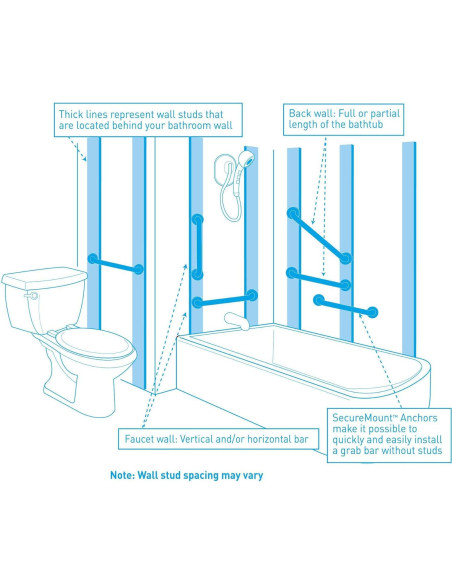 Thick lines represent wall studs that are located behind your bathroom wall

Back wall: Full or partial length of the bathtub

Faucet wall: Vertical and/or horizontal bar

SecureMount™ Anchors make it possible to quickly and easily install a grab bar without studs

Note: Wall stud spacing may vary