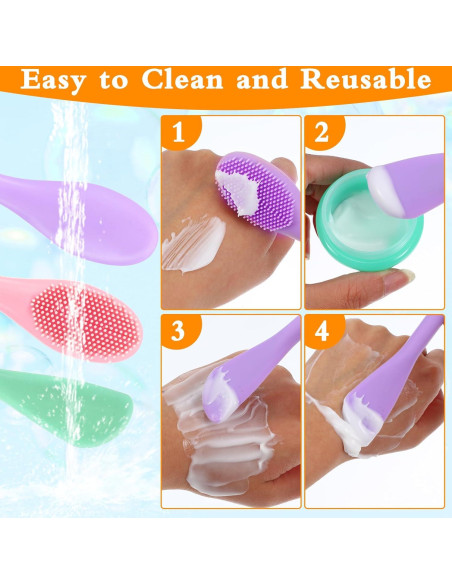 Easy to Clean and Reusable

1

2

3

4