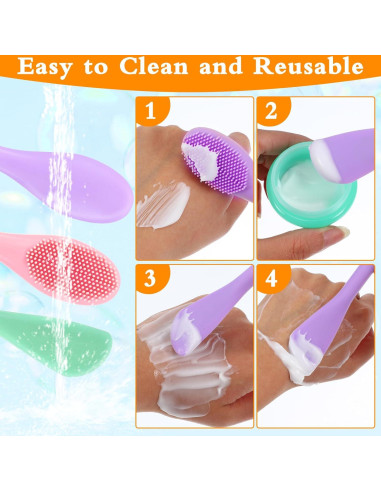 Easy to Clean and Reusable

1

2

3

4