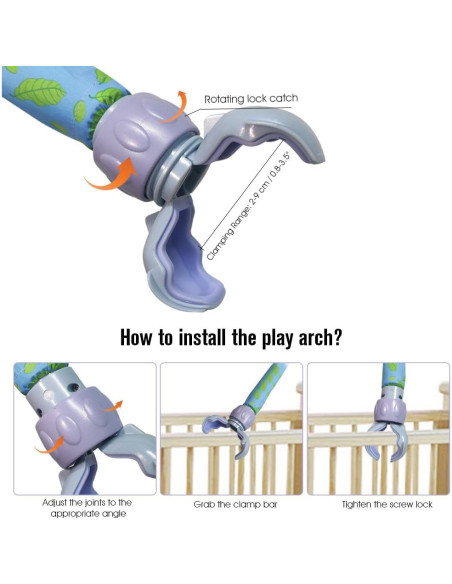 Rotating lock catch

Clamping Range: 2-9 cm / 0.8-3.5"

How to install the play arch?

Adjust the joints to the appropriate angle

Grab the clamp bar

Tighten the screw lock