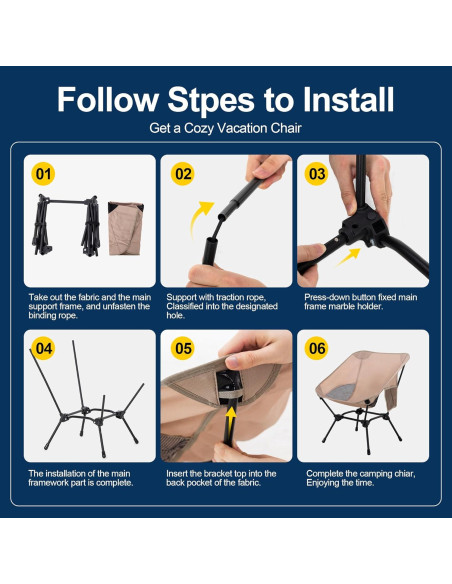 Follow Stpes to Install

Get a Cozy Vacation Chair

01

Take out the fabric and the main support frame, and unfasten the binding rope.

02

Support with traction rope, Classified into the designated hole.

03

Press-down button fixed main frame marble holder.

04

The installation of the main framework part is complete.

05

Insert the bracket top into the back pocket of the fabric.

06

Complete the camping chiar, Enjoying the time.