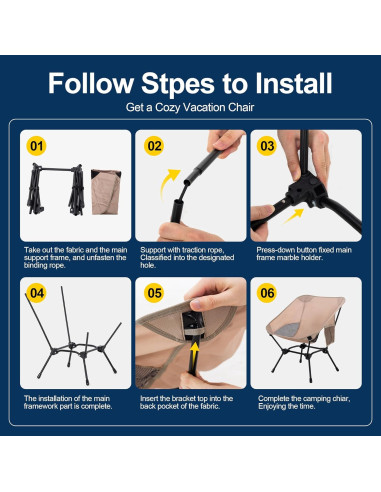 Follow Stpes to Install
Get a Cozy Vacation Chair

01
Take out the fabric and the main support frame, and unfasten the binding rope.

02
Support with traction rope, Classified into the designated hole.

03
Press-down button fixed main frame marble holder.

04
The installation of the main framework part is complete.

05
Insert the bracket top into the back pocket of the fabric.

06
Complete the camping chiar, Enjoying the time.