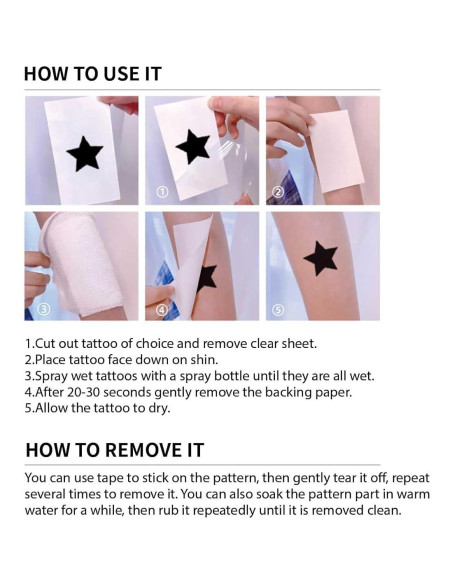 HOW TO USE IT

①

②

③

④

⑤

1.Cut out tattoo of choice and remove clear sheet.
2.Place tattoo face down on shin.
3.Spray wet tattoos with a spray bottle until they are all wet.
4.After 20-30 seconds gently remove the backing paper.
5.Allow the tattoo to dry.

HOW TO REMOVE IT

You can use tape to stick on the pattern, then gently tear it off, repeat several times to remove it. You can also soak the pattern part in warm water for a while, then rub it repeatedly until it is removed clean.