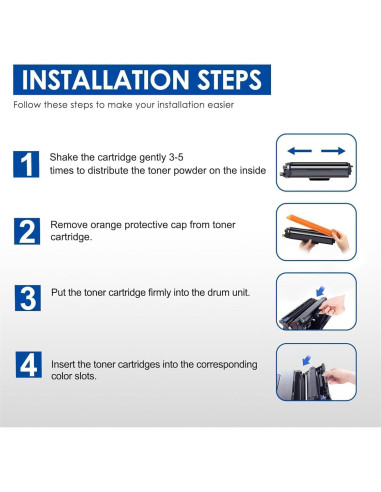 INSTALLATION STEPS

Follow these steps to make your installation easier

1

Shake the cartridge gently 3-5 times to distribute the toner powder on the inside

2

Remove orange protective cap from toner cartridge.

3

Put the toner cartridge firmly into the drum unit.

4

Insert the toner cartridges into the corresponding color slots.