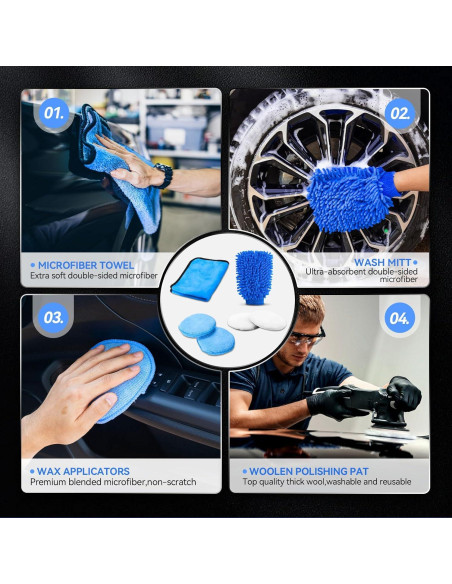 01.

• MICROFIBER TOWEL
Extra soft double-sided microfiber

02.

WASH MITT •
Ultra-absorbent double-sided microfiber

03.

• WAX APPLICATORS
Premium blended microfiber,non-scratch

04.

• WOOLEN POLISHING PAT
Top quality thick wool,washable and reusable