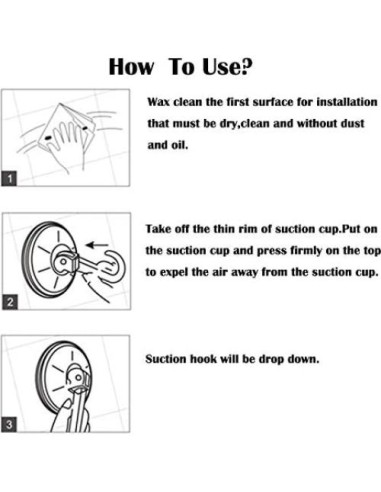 How To Use?

1

Wax clean the first surface for installation that must be dry,clean and without dust and oil.

2

Take off the thin rim of suction cup.Put on the suction cup and press firmly on the top to expel the air away from the suction cup.

3

Suction hook will be drop down.