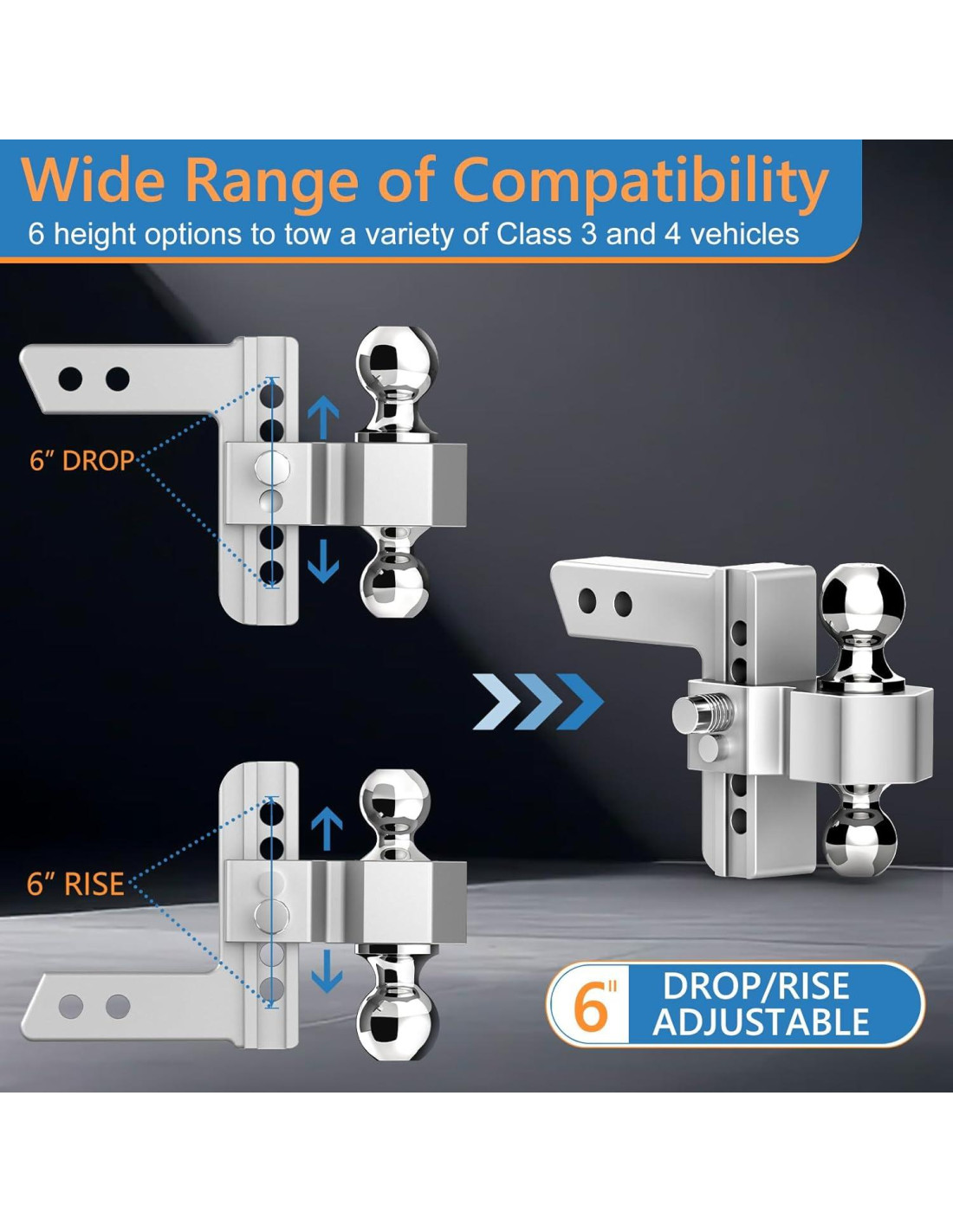 Wide Range of Compatibility
6 height options to tow a variety of Class 3 and 4 vehicles

6" DROP

6" RISE

6" DROP/RISE ADJUSTABLE